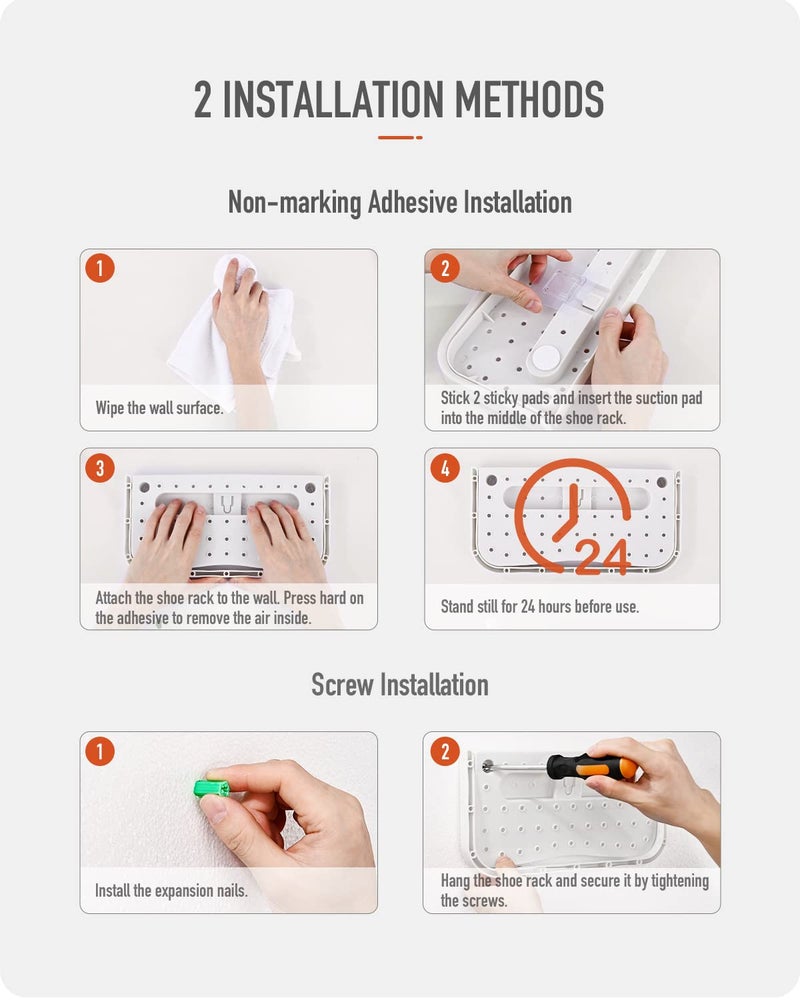 2 INSTALLATION METHODS

Non-marking Adhesive Installation

1
Wipe the wall surface.

2
Stick 2 sticky pads and insert the suction pad into the middle of the shoe rack.

3
Attach the shoe rack to the wall. Press hard on the adhesive to remove the air inside.

4
24
Stand still for 24 hours before use.

Screw Installation

1
Install the expansion nails.

2
Hang the shoe rack and secure it by tightening the screws.